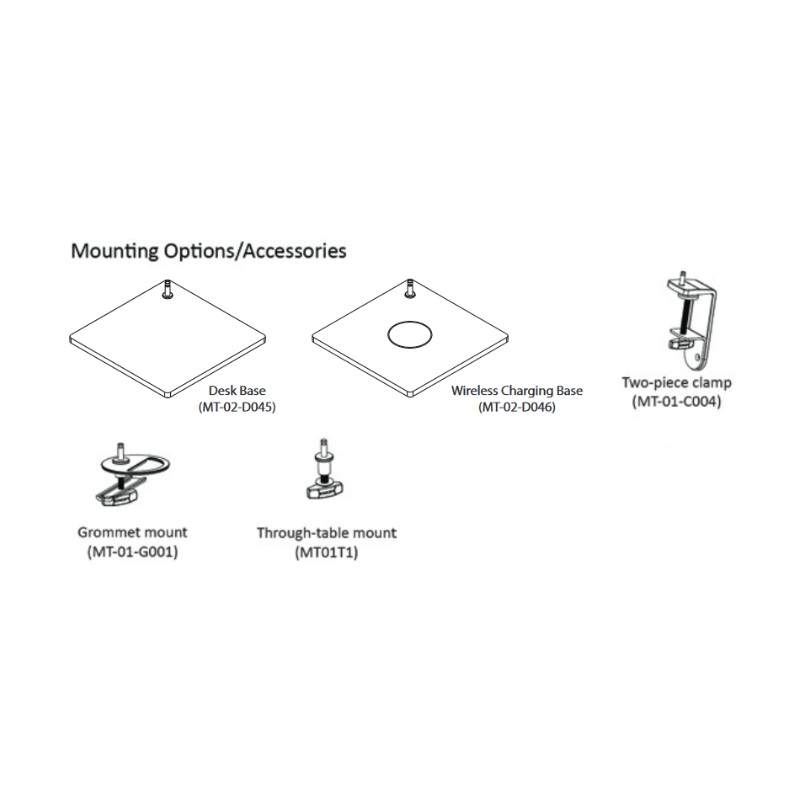 Mounting Options/Accessories

Desk Base
(MT-02-D045)

Wireless Charging Base
(MT-02-D046)

Two-piece clamp
(MT-01-C004)

Grommet mount
(MT-01-G001)

Through-table mount
(MT01T1)