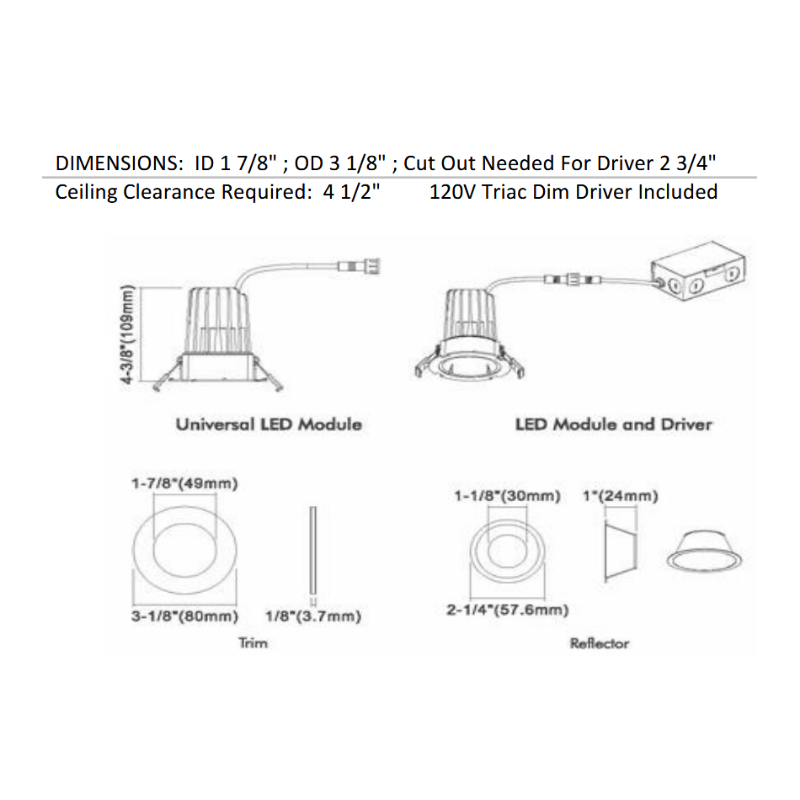 DIMENSIONS: ID 1 7/8" ; OD 3 1/8" ; Cut Out Needed For Driver 2 3/4"
Ceiling Clearance Required: 4 1/2"    120V Triac Dim Driver Included

4-3/8"(109mm)

Universal LED Module

LED Module and Driver

1-7/8"(49mm)

3-1/8"(80mm)

1/8"(3.7mm)

Trim

1-1/8"(30mm)

1"(24mm)

2-1/4"(57.6mm)

Reflector