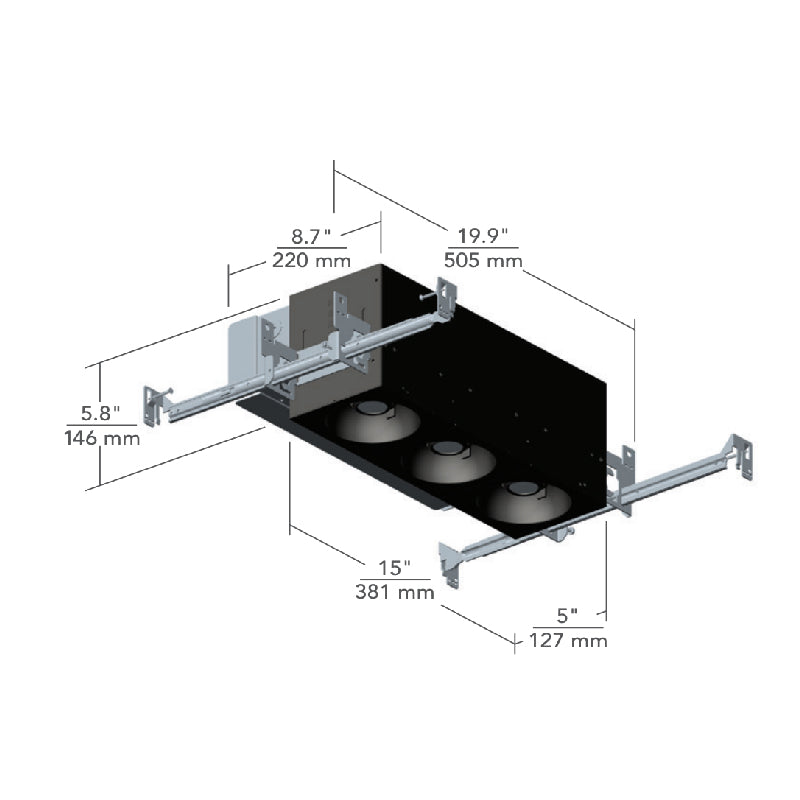 8.7"
220 mm

19.9"
505 mm

5.8"
146 mm

15"
381 mm

5"
127 mm