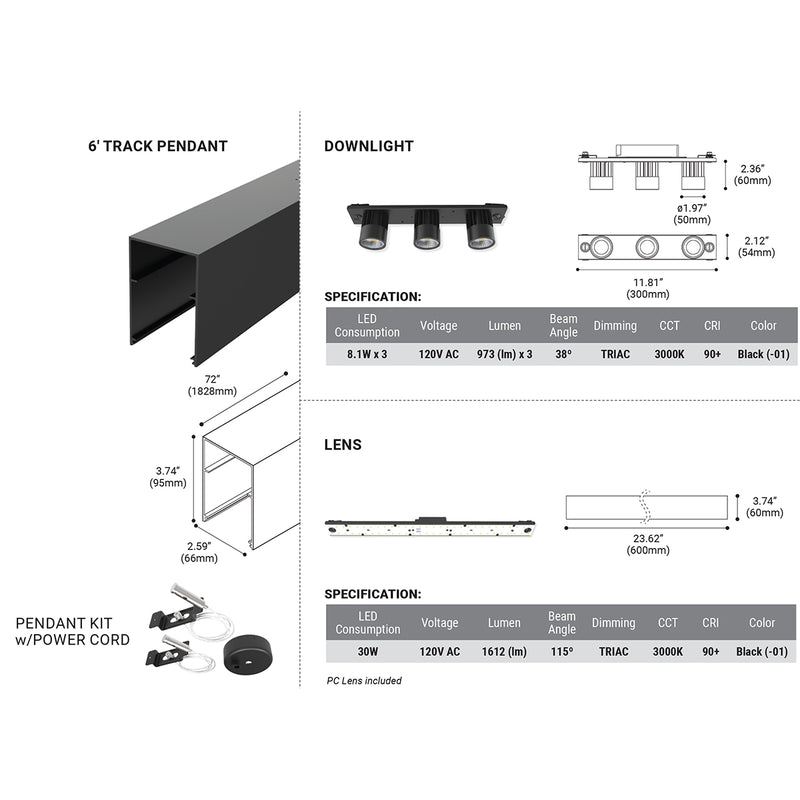 6' TRACK PENDANT

72"
(1828mm)

3.74"
(95mm)

2.59"
(66mm)

PENDANT KIT
w/POWER CORD

DOWNLIGHT

2.36"
(60mm)

ø1.97"
(50mm)

2.12"
(54mm)

11.81"
(300mm)

SPECIFICATION:

| LED Consumption | Voltage | Lumen | Beam Angle | Dimming | CCT | CRI | Color |
|---|---|---|---|---|---|---|---|
| 8.1W x 3 | 120V AC | 973 (lm) x 3 | 38° | TRIAC | 3000K | 90+ | Black (-01) |

LENS

3.74"
(60mm)

23.62"
(600mm)

SPECIFICATION:

| LED Consumption | Voltage | Lumen | Beam Angle | Dimming | CCT | CRI | Color |
|---|---|---|---|---|---|---|---|
| 30W | 120V AC | 1612 (lm) | 115° | TRIAC | 3000K | 90+ | Black (-01) |

PC Lens included