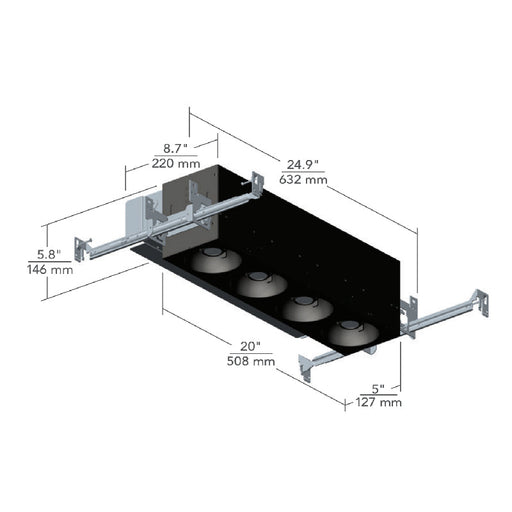 8.7"
220 mm

24.9"
632 mm

5.8"
146 mm

20"
508 mm

5"
127 mm