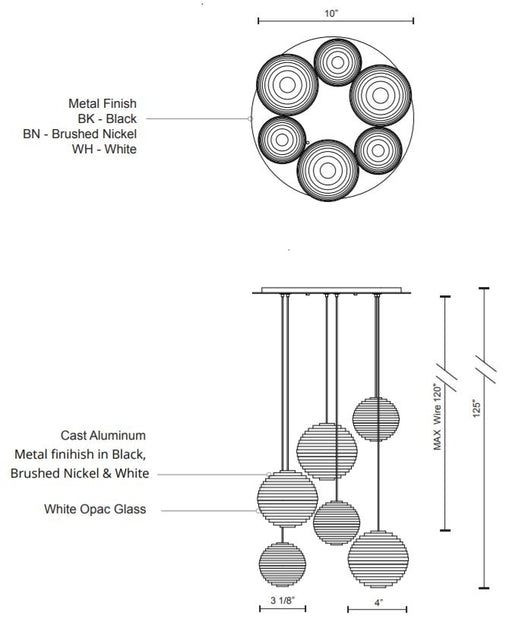 10"

Metal Finish
BK - Black
BN - Brushed Nickel
WH - White

Cast Aluminum
Metal finihish in Black,
Brushed Nickel & White

White Opac Glass

MAX Wire 120"

125"

3 1/8"

4"