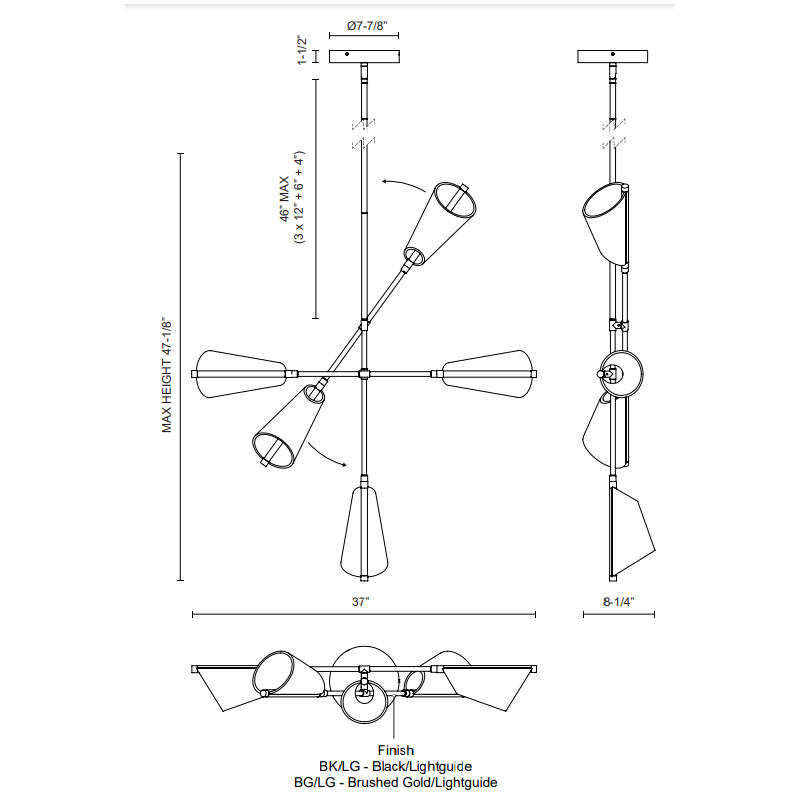 Ø7-7/8"

1-1/2"

46" MAX
(3 x 12" + 6" + 4")

MAX HEIGHT 47-1/8"

37"

8-1/4"

Finish
BK/LG - Black/Lightguide
BG/LG - Brushed Gold/Lightguide