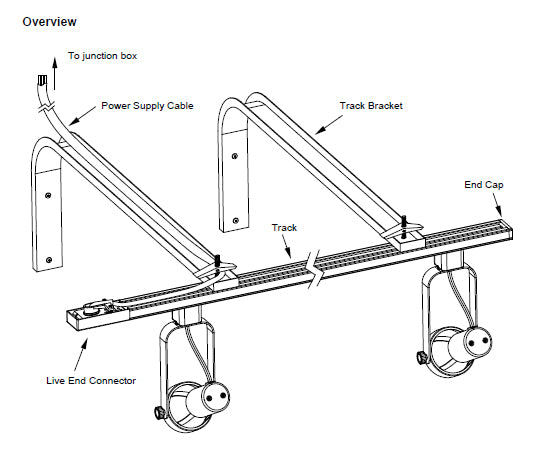 Overview

To junction box

Power Supply Cable

Track Bracket

End Cap

Track

Live End Connector