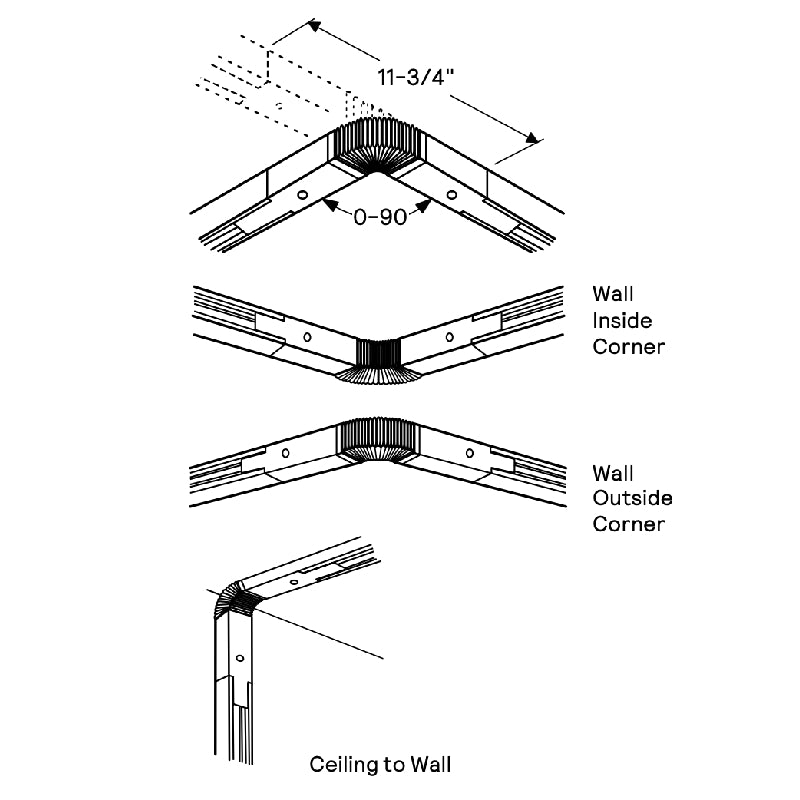 11-3/4"

0-90

Wall Inside Corner

Wall Outside Corner

Ceiling to Wall