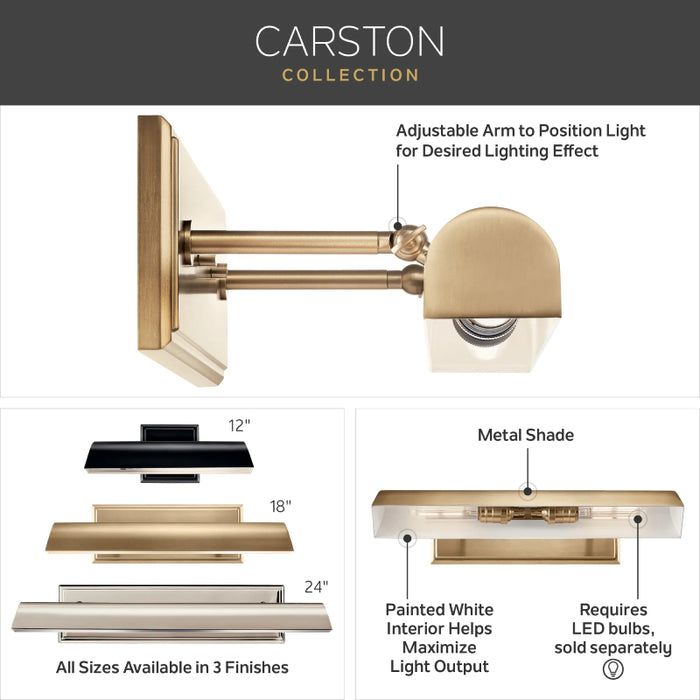 CARSTON
COLLECTION

Adjustable Arm to Position Light for Desired Lighting Effect

12"

18"

24"

All Sizes Available in 3 Finishes

Metal Shade

Painted White Interior Helps Maximize Light Output

Requires LED bulbs, sold separately