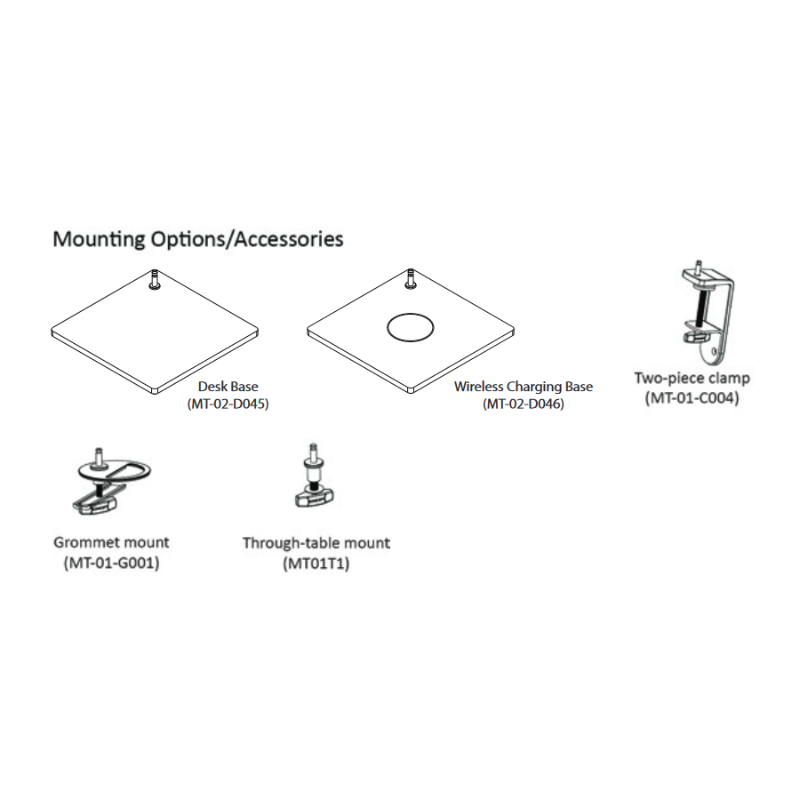 Mounting Options/Accessories

Desk Base
(MT-02-D045)

Wireless Charging Base
(MT-02-D046)

Two-piece clamp
(MT-01-C004)

Grommet mount
(MT-01-G001)

Through-table mount
(MT01T1)