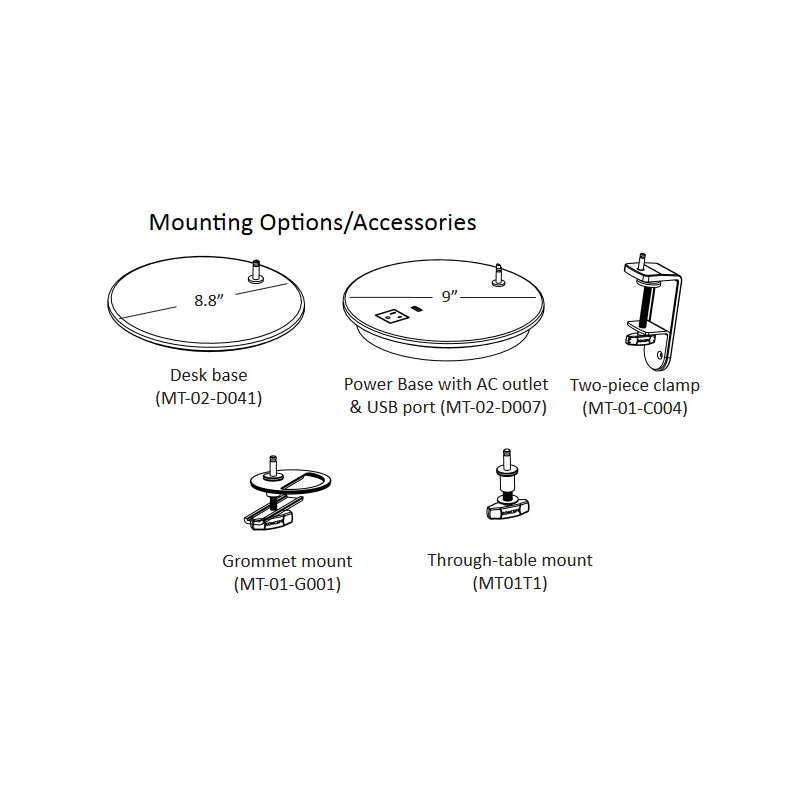 Mounting Options/Accessories

8.8”

Desk base
(MT-02-D041)

9”

Power Base with AC outlet & USB port (MT-02-D007)

Two-piece clamp
(MT-01-C004)

Grommet mount
(MT-01-G001)

Through-table mount
(MT01T1)