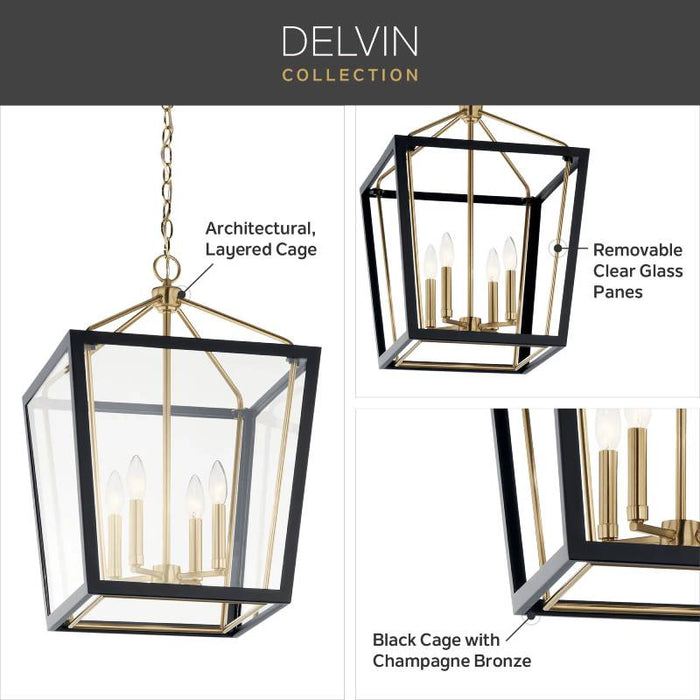 DELVIN
COLLECTION

Architectural, Layered Cage

Removable Clear Glass Panes

Black Cage with Champagne Bronze