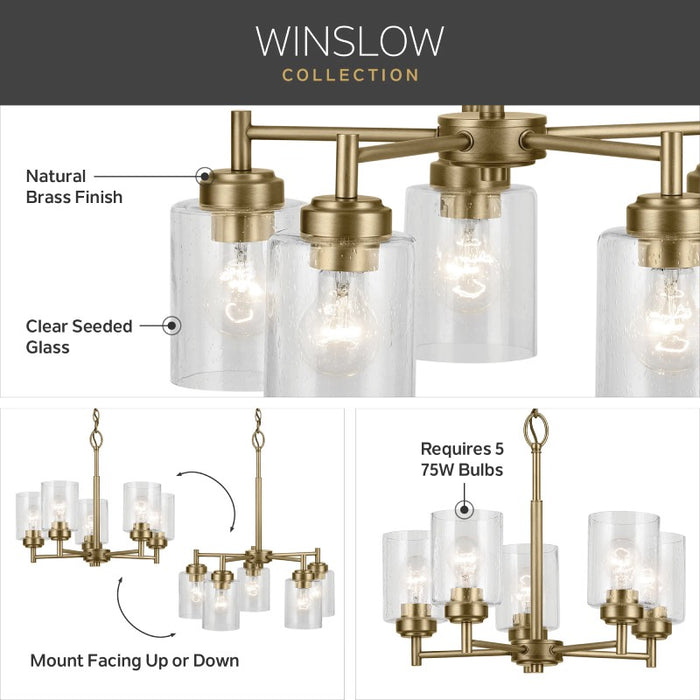 WINSLOW
COLLECTION

Natural Brass Finish

Clear Seeded Glass

Mount Facing Up or Down

Requires 5 75W Bulbs