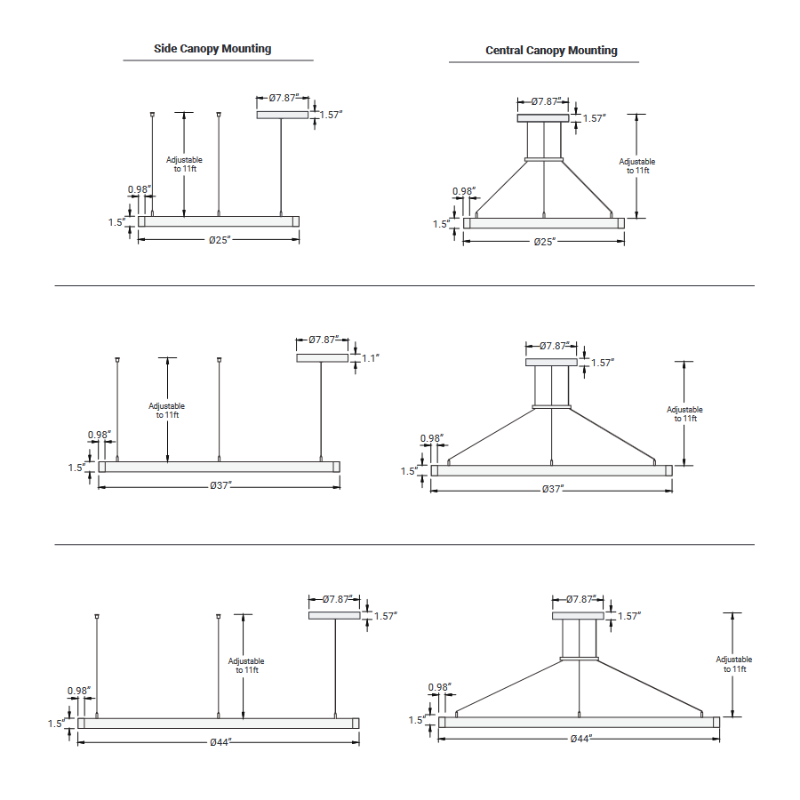 Side Canopy Mounting

Ø7.87"
1.57"
Adjustable to 11ft
0.98"
1.5"
Ø25"

Central Canopy Mounting

Ø7.87"
1.57"
Adjustable to 11ft
0.98"
1.5"
Ø25"

Ø7.87"
1.1"
Adjustable to 11ft
0.98"
1.5"
Ø37"

Ø7.87"
1.57"
Adjustable to 11ft
0.98"
1.5"
Ø37"

Ø7.87"
1.57"
Adjustable to 11ft
0.98"
1.5"
Ø44"

Ø7.87"
1.57"
Adjustable to 11ft
0.98"
1.5"
Ø44"