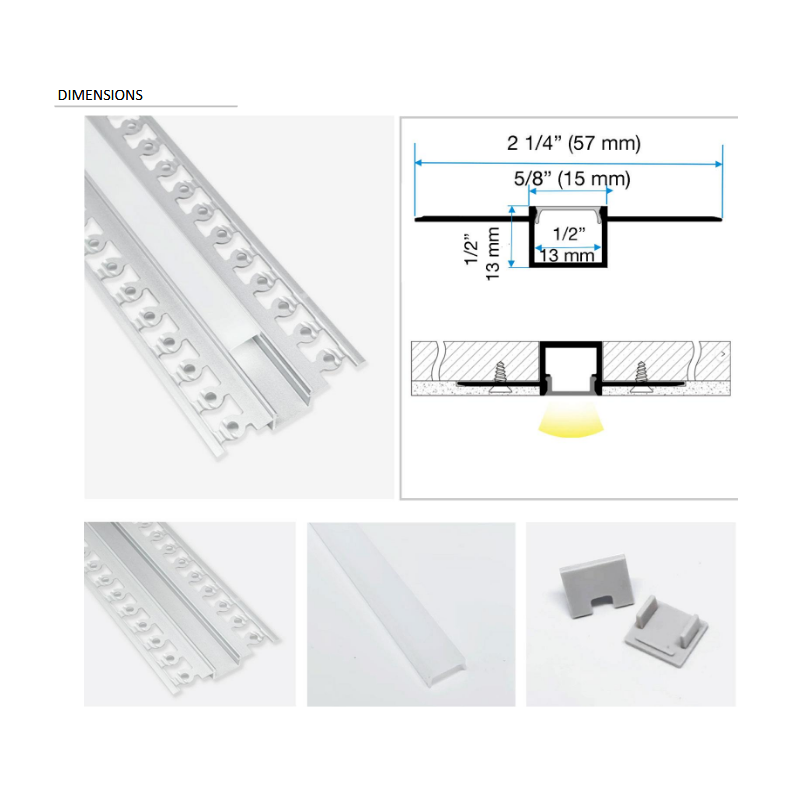 DIMENSIONS

2 1/4” (57 mm)

5/8” (15 mm)

1/2”
13 mm

1/2”
13 mm