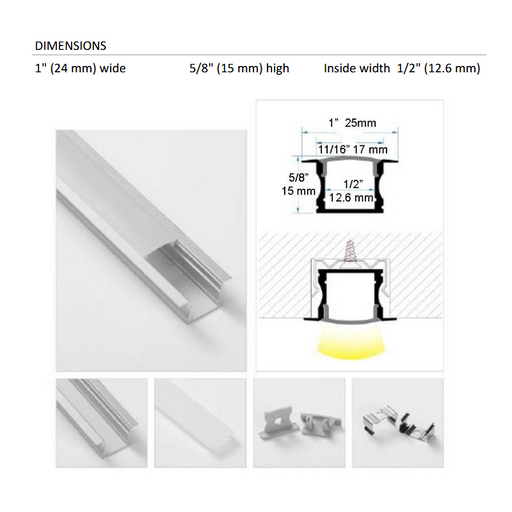 DIMENSIONS

1" (24 mm) wide

5/8" (15 mm) high

Inside width 1/2" (12.6 mm)

1" 25mm

11/16" 17 mm

5/8" 15 mm

1/2" 12.6 mm