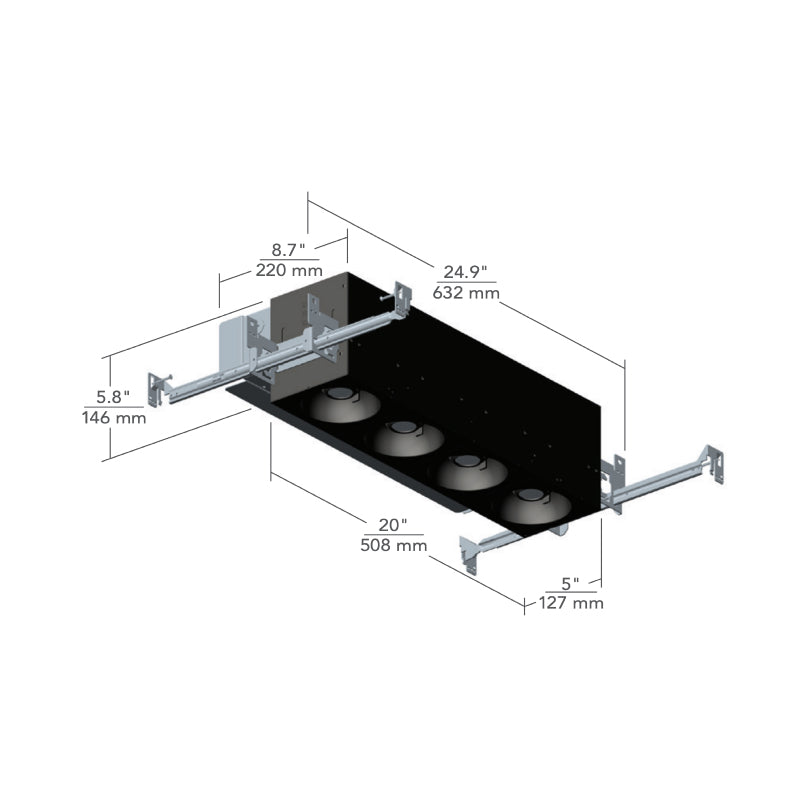 8.7"
220 mm

24.9"
632 mm

5.8"
146 mm

20"
508 mm

5"
127 mm