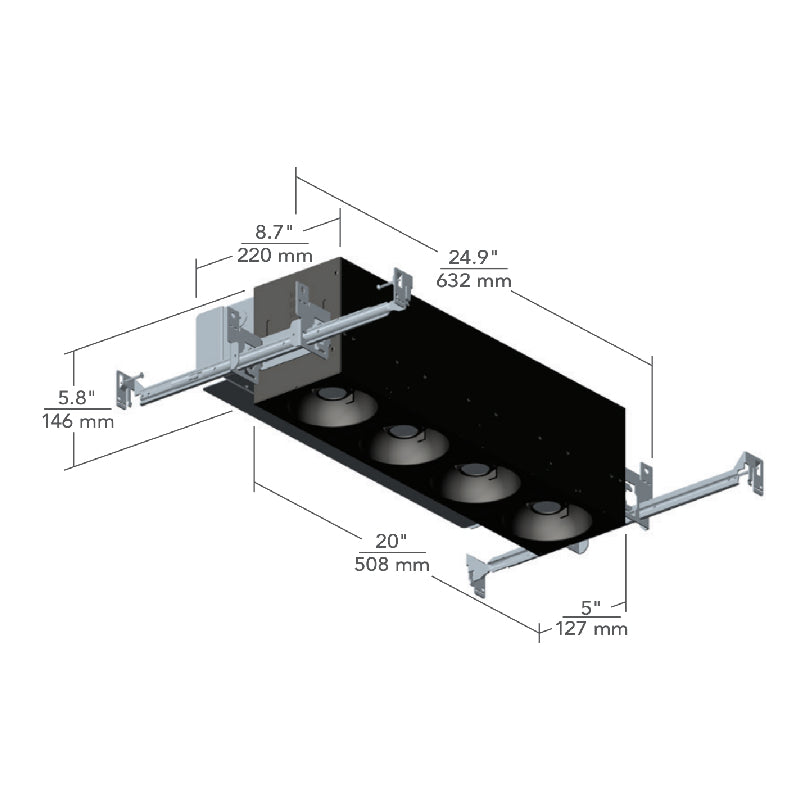 8.7"
220 mm

24.9"
632 mm

5.8"
146 mm

20"
508 mm

5"
127 mm