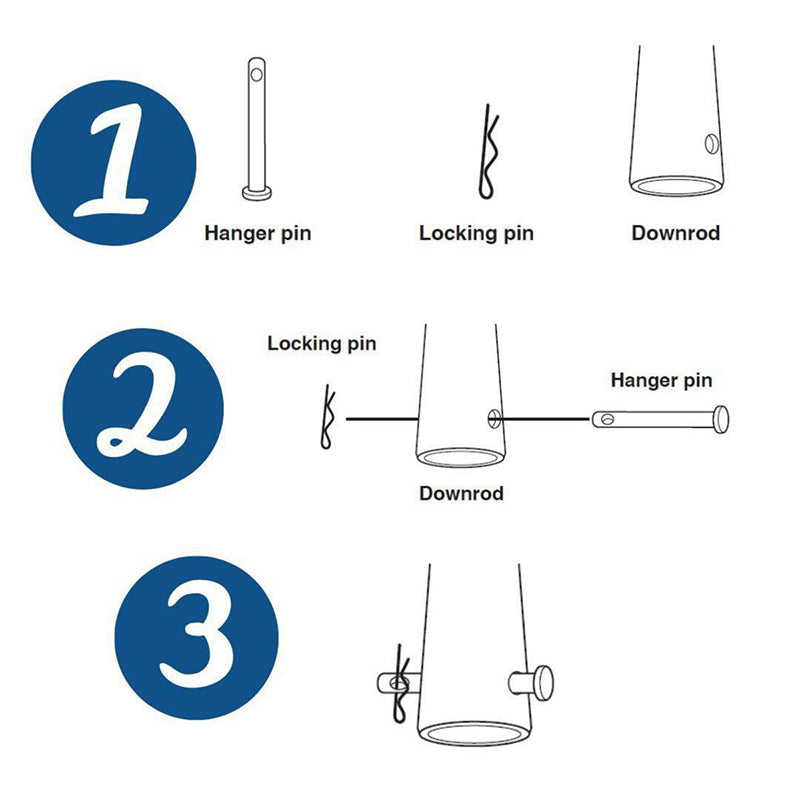 1

Hanger pin

Locking pin

Downrod

2

Locking pin

Hanger pin

Downrod

3