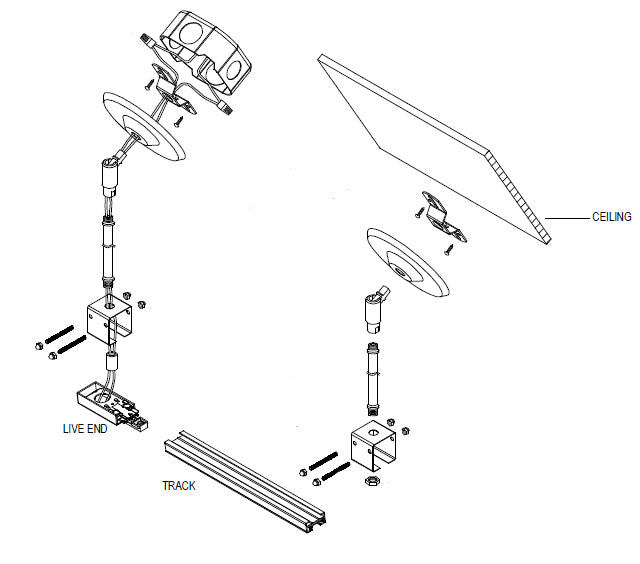 CEILING

LIVE END

TRACK