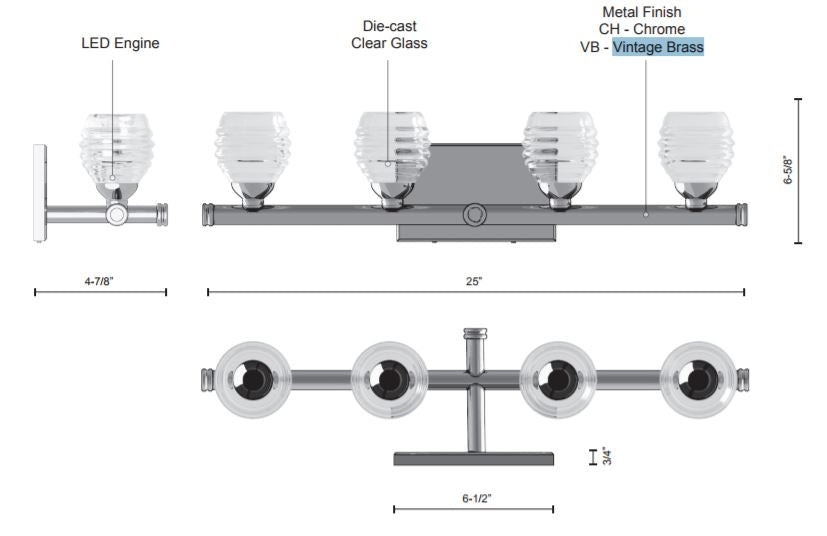 LED Engine

Die-cast
Clear Glass

Metal Finish
CH - Chrome
VB - Vintage Brass

6-5/8"

4-7/8"

25"

3/4"

6-1/2"